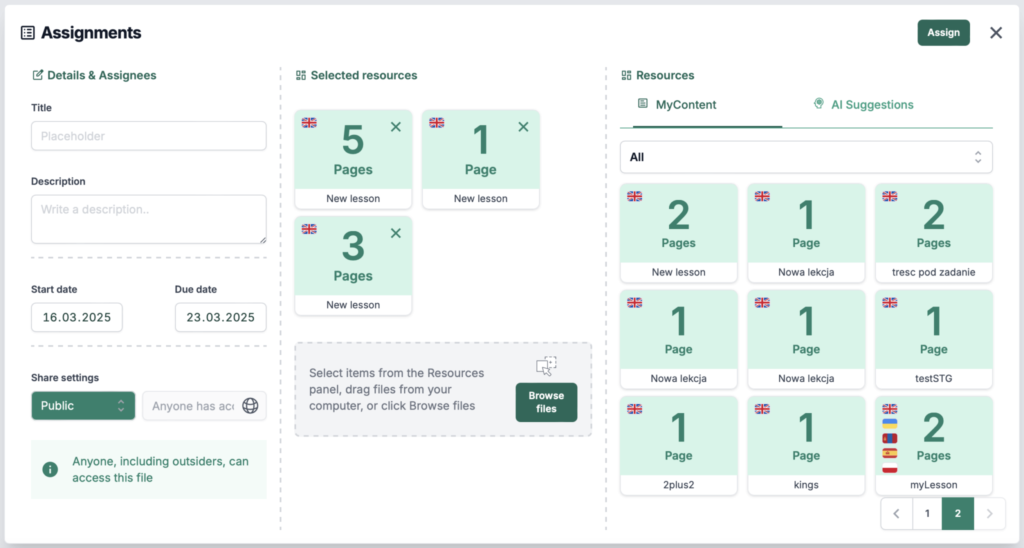 Assignments

Assign

Details & Assignees

Title

Placeholder

Description

Write a description..

Start date
16.03.2025

Due date
23.03.2025

Share settings

Public

Anyone has acc

Anyone, including outsiders, can access this file

Selected resources

5
Pages
New lesson

1
Page
New lesson

3
Pages
New lesson

Select items from the Resources panel, drag files from your computer, or click Browse files

Browse files

Resources

MyContent

AI Suggestions

All

2
Pages
New lesson

1
Page
Nowa lekcja

2
Pages
tresc pod zadanie

1
Page
Nowa lekcja

1
Page
Nowa lekcja

1
Page
testSTG

1
Page
2plus2

1
Page
kings

2
Pages
myLesson

1
2