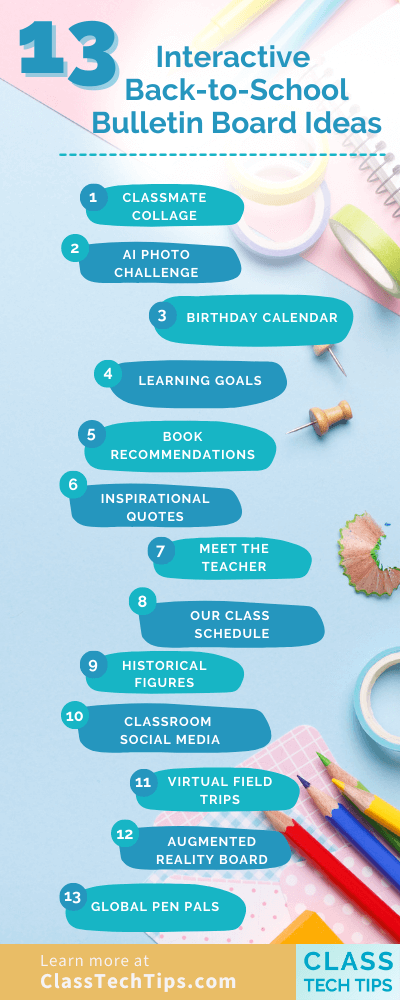 13 Interactive Back-to-School Bulletin Board Ideas

1 CLASSMATE COLLAGE

2 AI PHOTO CHALLENGE

3 BIRTHDAY CALENDAR

4 LEARNING GOALS

5 BOOK RECOMMENDATIONS

6 INSPIRATIONAL QUOTES

7 MEET THE TEACHER

8 OUR CLASS SCHEDULE

9 HISTORICAL FIGURES

10 CLASSROOM SOCIAL MEDIA

11 VIRTUAL FIELD TRIPS

12 AUGMENTED REALITY BOARD

13 GLOBAL PEN PALS

Learn more at ClassTechTips.com

CLASS TECH TIPS