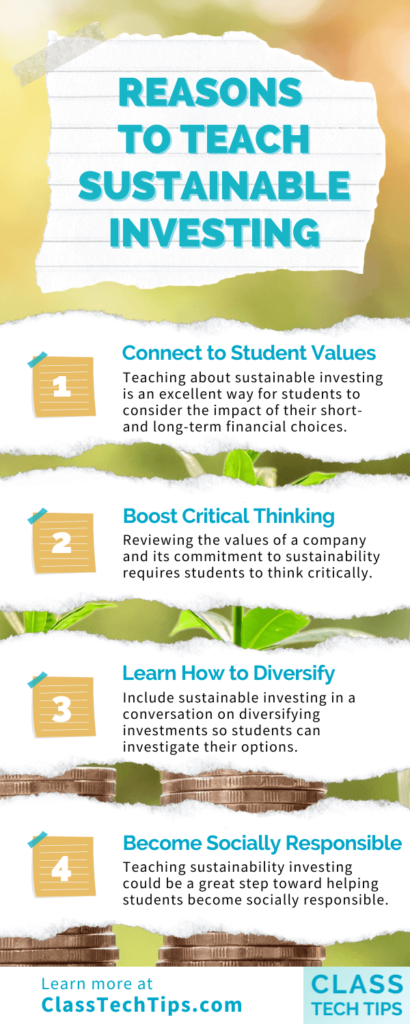 REASONS TO TEACH SUSTAINABLE INVESTING

1
Connect to Student Values
Teaching about sustainable investing is an excellent way for students to consider the impact of their short- and long-term financial choices.

2
Boost Critical Thinking
Reviewing the values of a company and its commitment to sustainability requires students to think critically.

3
Learn How to Diversify
Include sustainable investing in a conversation on diversifying investments so students can investigate their options.

4
Become Socially Responsible
Teaching sustainability investing could be a great step toward helping students become socially responsible.

Learn more at
ClassTechTips.com

CLASS
TECH TIPS