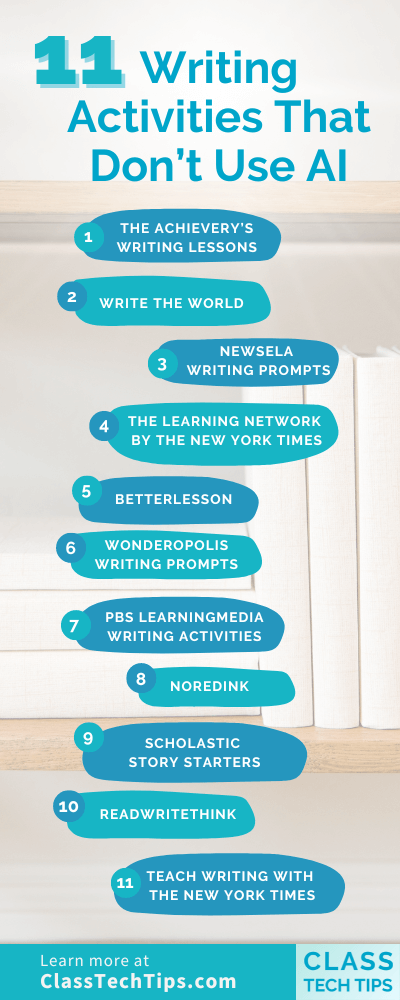 11 Writing Activities That Don't Use AI

1 THE ACHIEVERY'S WRITING LESSONS

2 WRITE THE WORLD

3 NEWSELA WRITING PROMPTS

4 THE LEARNING NETWORK BY THE NEW YORK TIMES

5 BETTERLESSON

6 WONDEROPOLIS WRITING PROMPTS

7 PBS LEARNINGMEDIA WRITING ACTIVITIES

8 NOREDINK

9 SCHOLASTIC STORY STARTERS

10 READWRITETHINK

11 TEACH WRITING WITH THE NEW YORK TIMES

Learn more at ClassTechTips.com

CLASS TECH TIPS